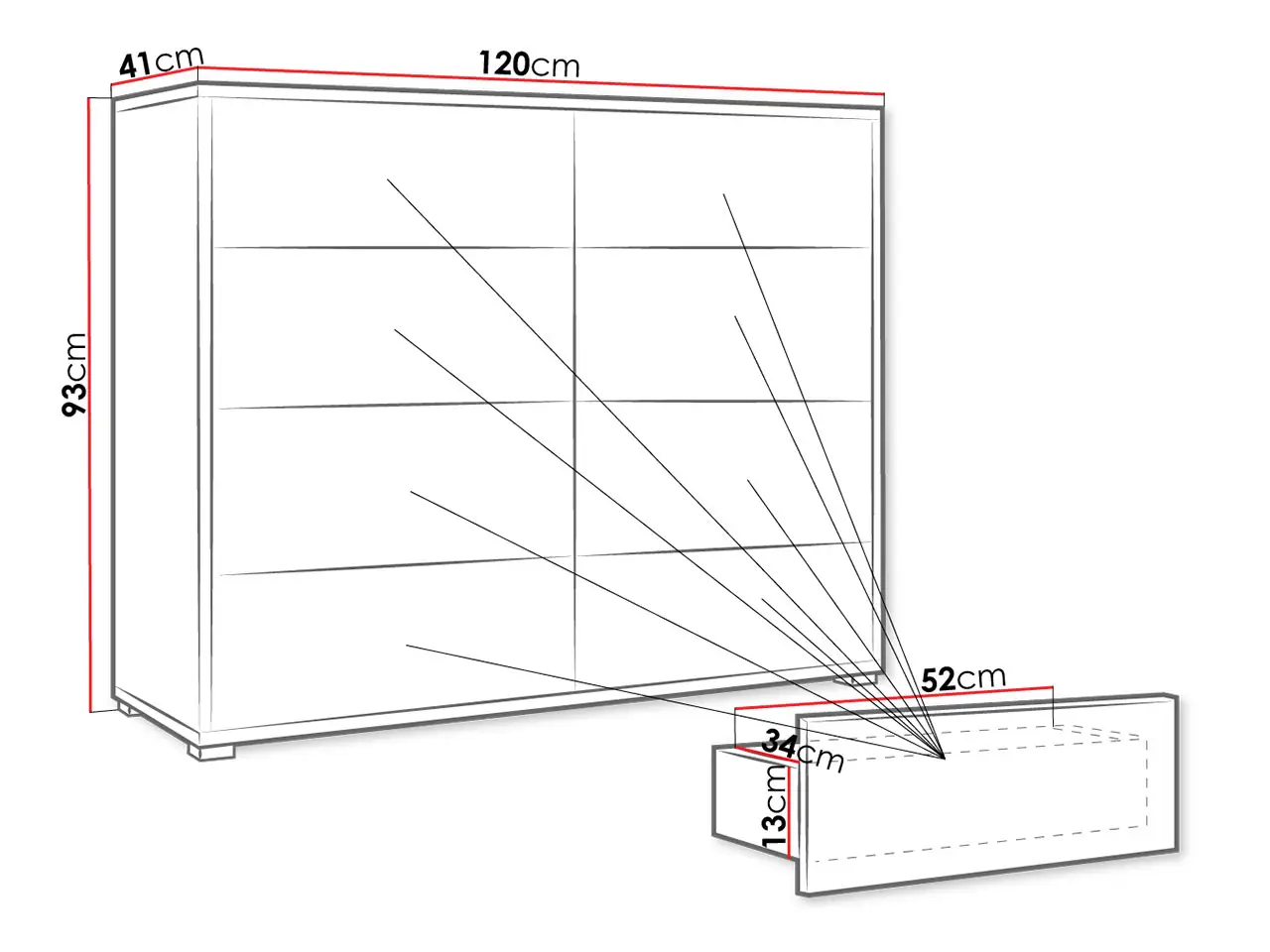 41cm
120cm
93cm
52cm
34cm
13cm